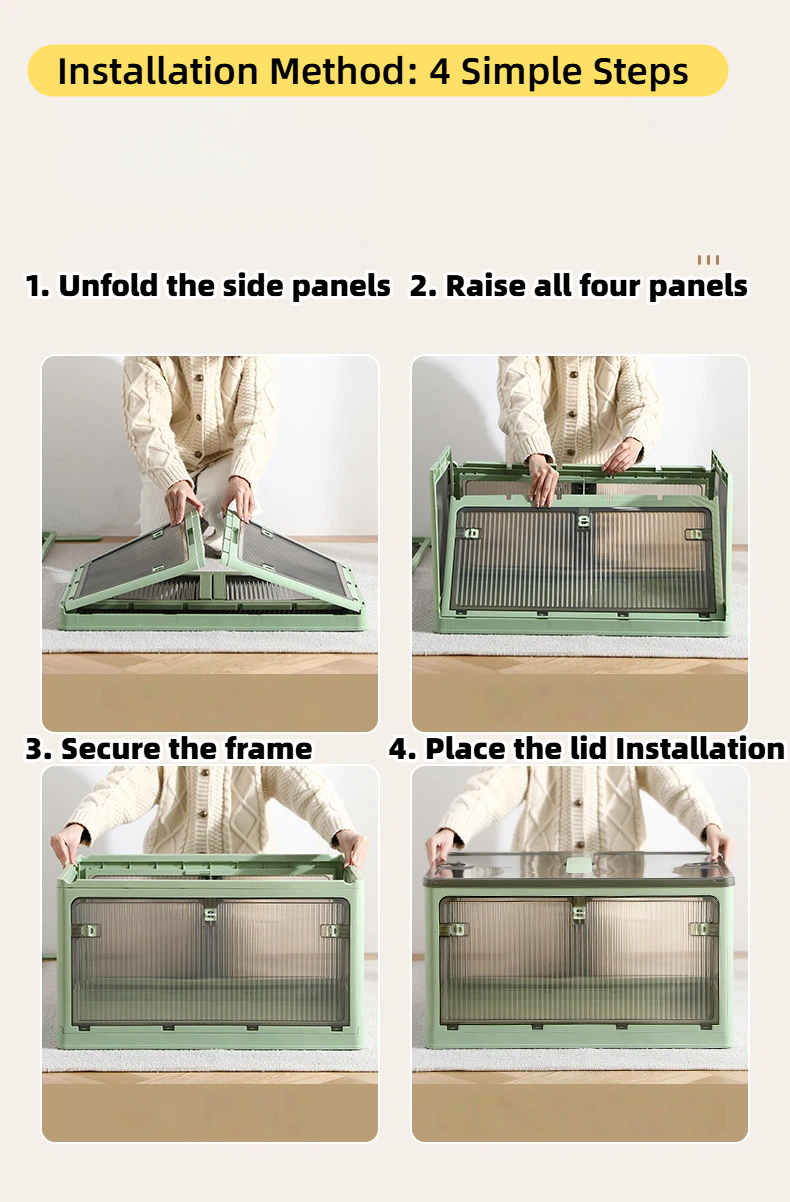 Installation Method: 4 Simple Steps

1. Unfold the side panels

2. Raise all four panels

3. Secure the frame

4. Place the lid Installation